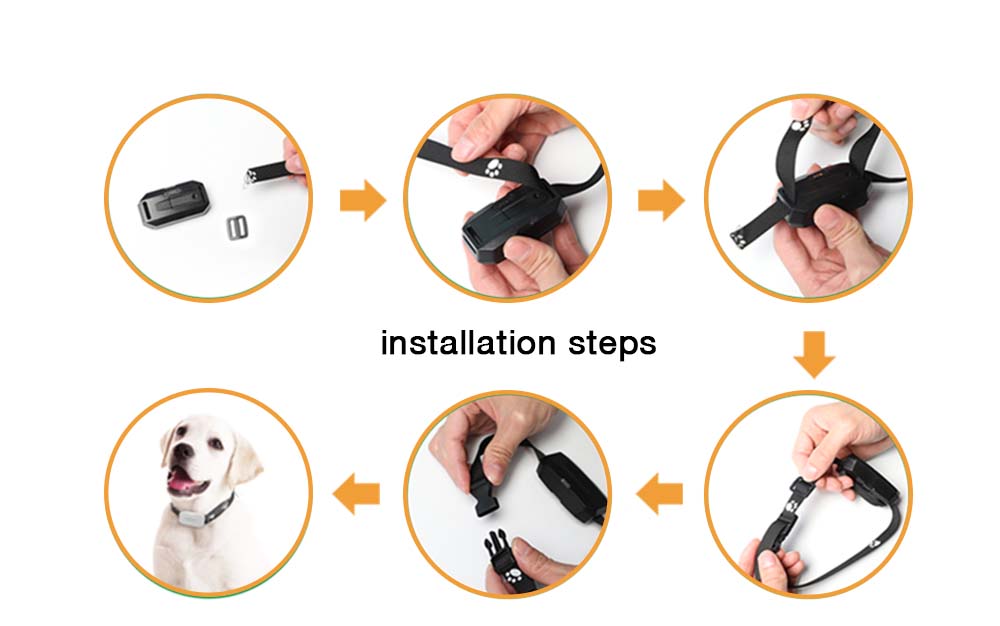 installation steps